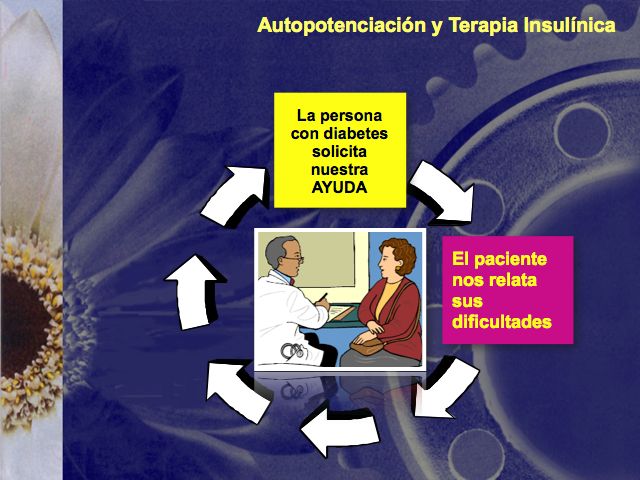 Autopotenciación y Terapia Insulínica

La persona con diabetes solicita nuestra AYUDA

El paciente nos relata sus dificultades